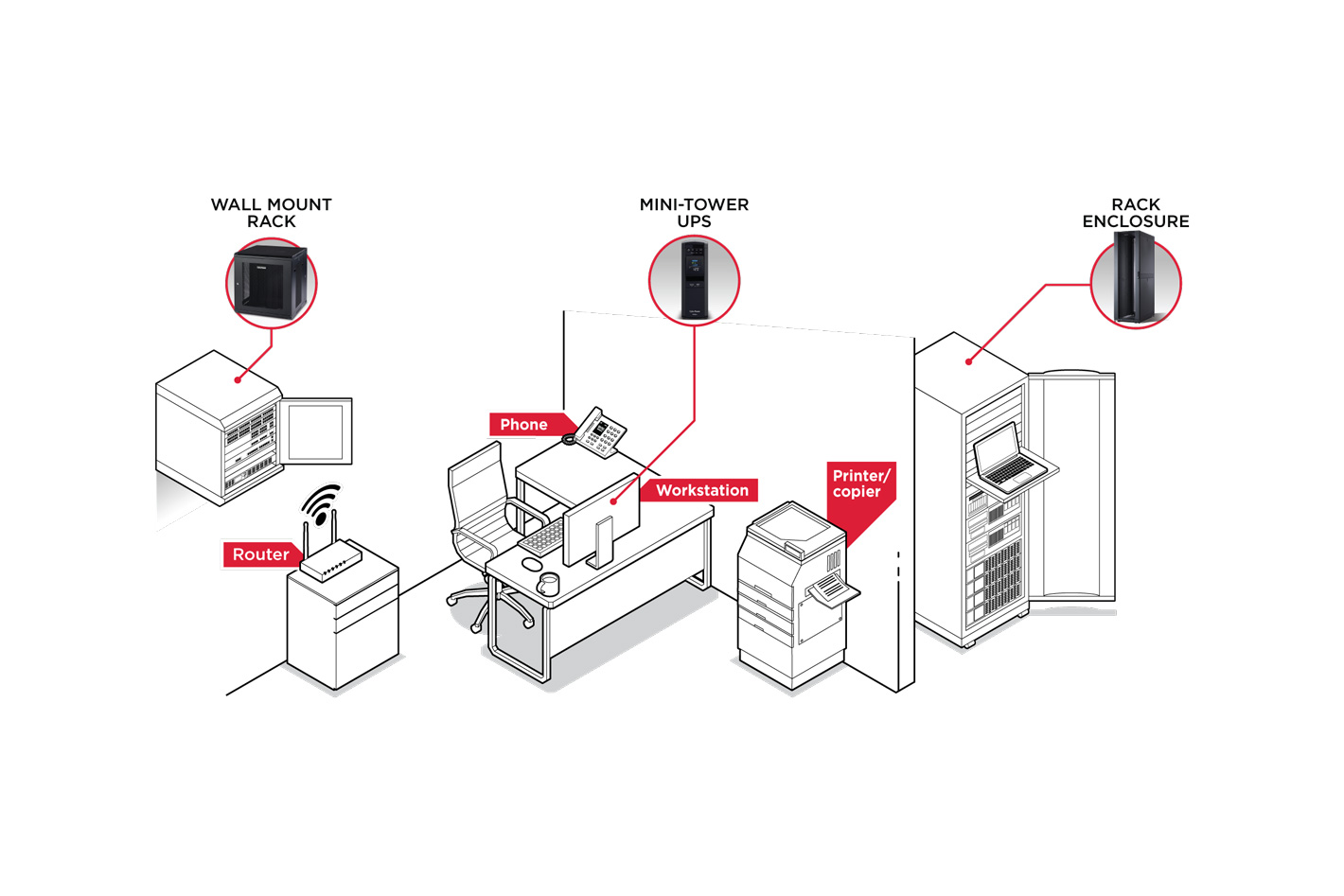 WALL MOUNT RACK

MINI-TOWER UPS

RACK ENCLOSURE

Phone

Workstation

Printer/ copier

Router