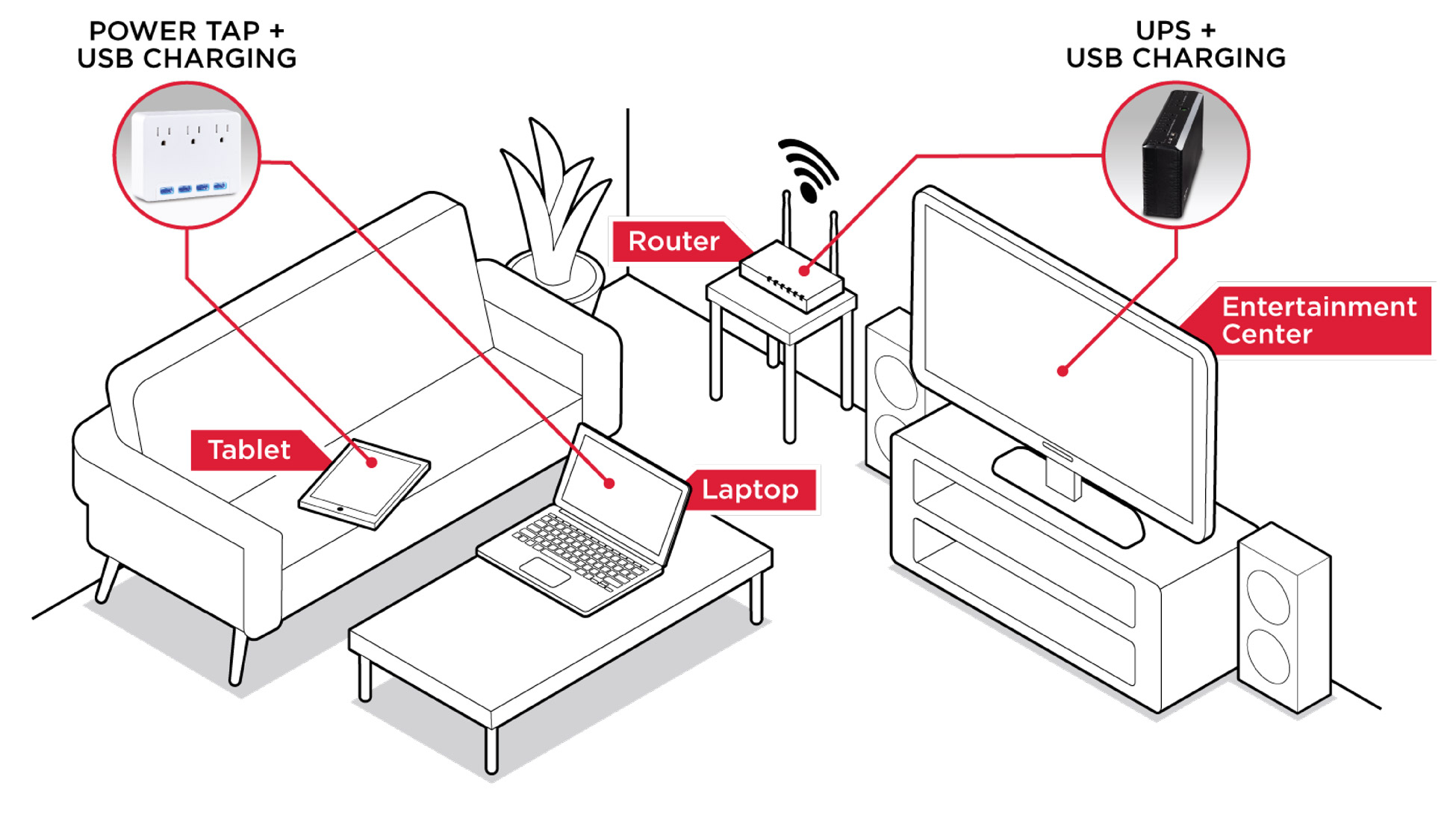 POWER TAP +
USB CHARGING

UPS +
USB CHARGING

Router

Entertainment Center

Tablet

Laptop